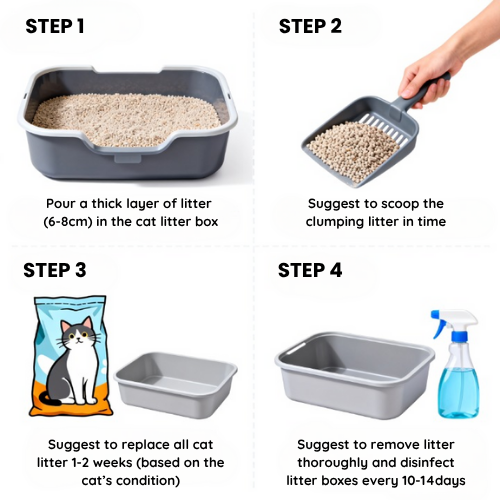 STEP 1

Pour a thick layer of litter (6-8cm) in the cat litter box

STEP 2

Suggest to scoop the clumping litter in time

STEP 3

Suggest to replace all cat litter 1-2 weeks (based on the cat's condition)

STEP 4

Suggest to remove litter thoroughly and disinfect litter boxes every 10-14days